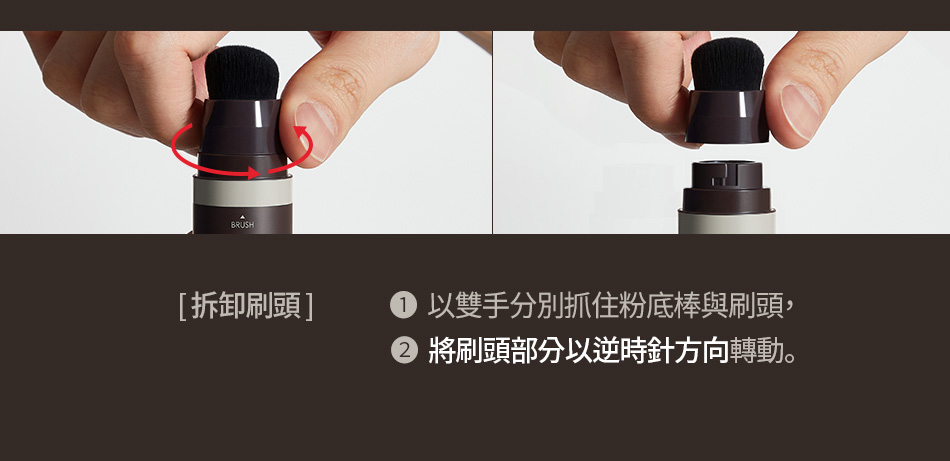 BRUSH

[ 拆卸刷頭 ]

❶ 以雙手分別抓住粉底棒與刷頭，

❷ 將刷頭部分以逆時針方向轉動。